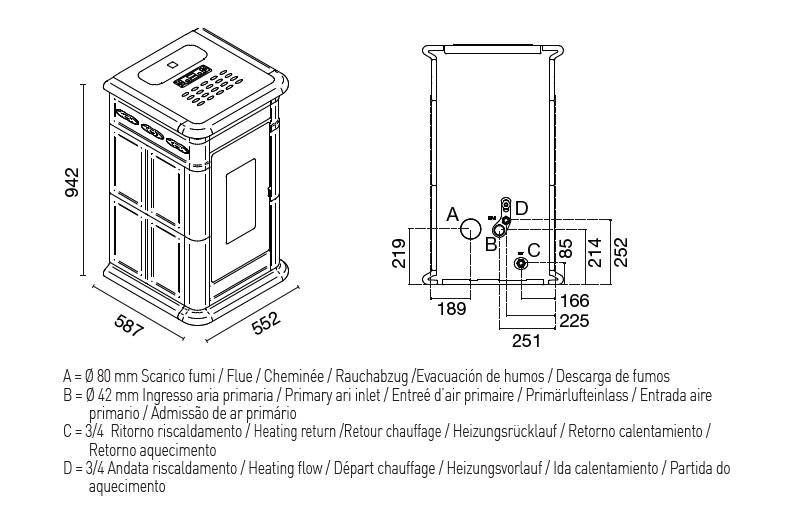 942

587

552

A

D

B

C

219

85

214

252

189

166

225

251

A = Ø 80 mm Scarico fumi / Flue / Cheminée / Rauchabzug /Evacuación de humos / Descarga de fumos
B = Ø 42 mm Ingresso aria primaria / Primary ari inlet / Entreé d'air primaire / Primärlufteinlass / Entrada aire primario / Admissão de ar primário
C = 3/4 Ritorno riscaldamento / Heating return /Retour chauffage / Heizungsrücklauf / Retorno calentamiento / Retorno aquecimento
D = 3/4 Andata riscaldamento / Heating flow / Départ chauffage / Heizungsvorlauf / Ida calentamiento / Partida do aquecimento