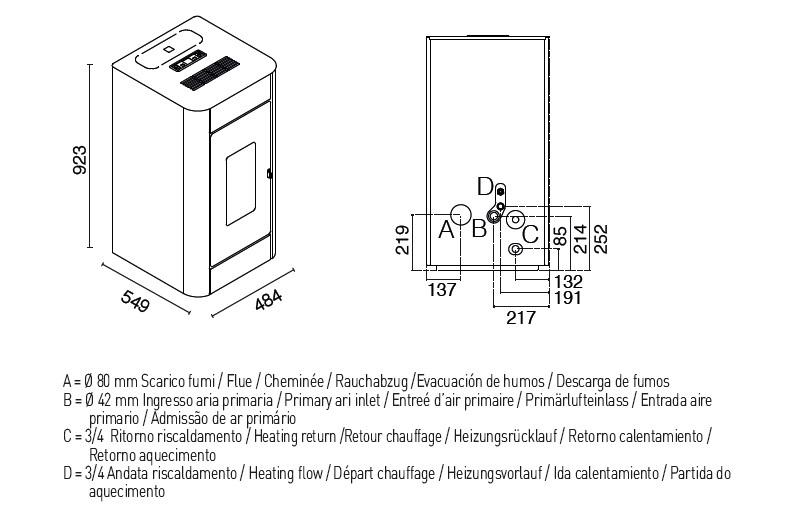 923

549

484

D

A

B

C

219

85

214

252

137

132

191

217

A = Ø 80 mm Scarico fumi / Flue / Cheminée / Rauchabzug /Evacuación de humos / Descarga de fumos
B = Ø 42 mm Ingresso aria primaria / Primary ari inlet / Entreé d'air primaire / Primärlufteinlass / Entrada aire primario / Admissão de ar primário
C = 3/4 Ritorno riscaldamento / Heating return /Retour chauffage / Heizungsrücklauf / Retorno calentamiento / Retorno aquecimento
D = 3/4 Andata riscaldamento / Heating flow / Départ chauffage / Heizungsvorlauf / Ida calentamiento / Partida do aquecimento